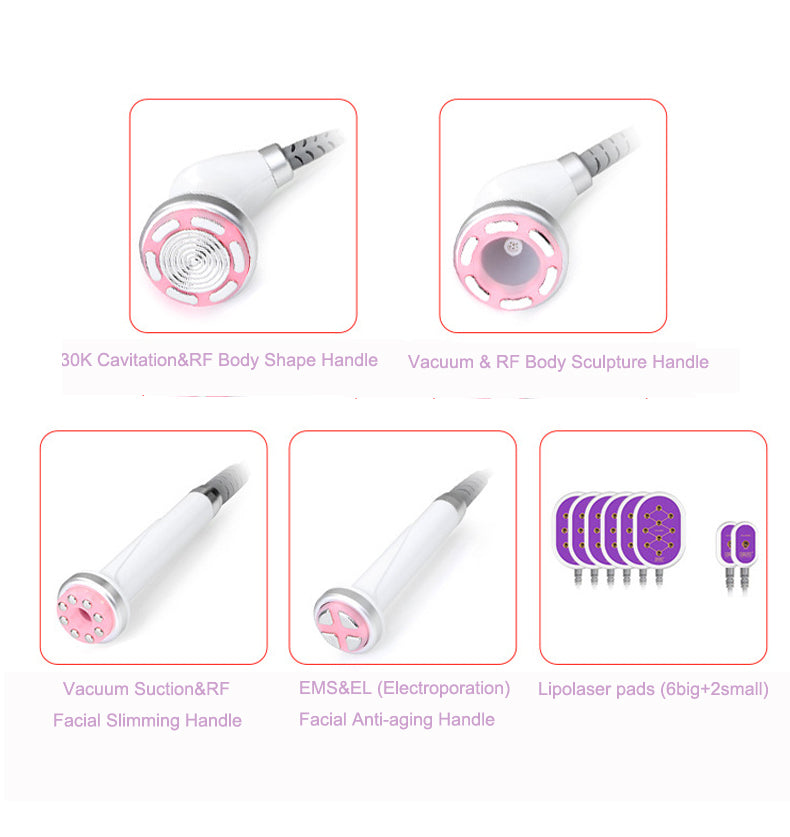 30K Cavitation&RF Body Shape Handle

Vacuum & RF Body Sculpture Handle

Vacuum Suction&RF Facial Slimming Handle

EMS&EL (Electroporation) Facial Anti-aging Handle

Lipolaser pads (6big+2small)